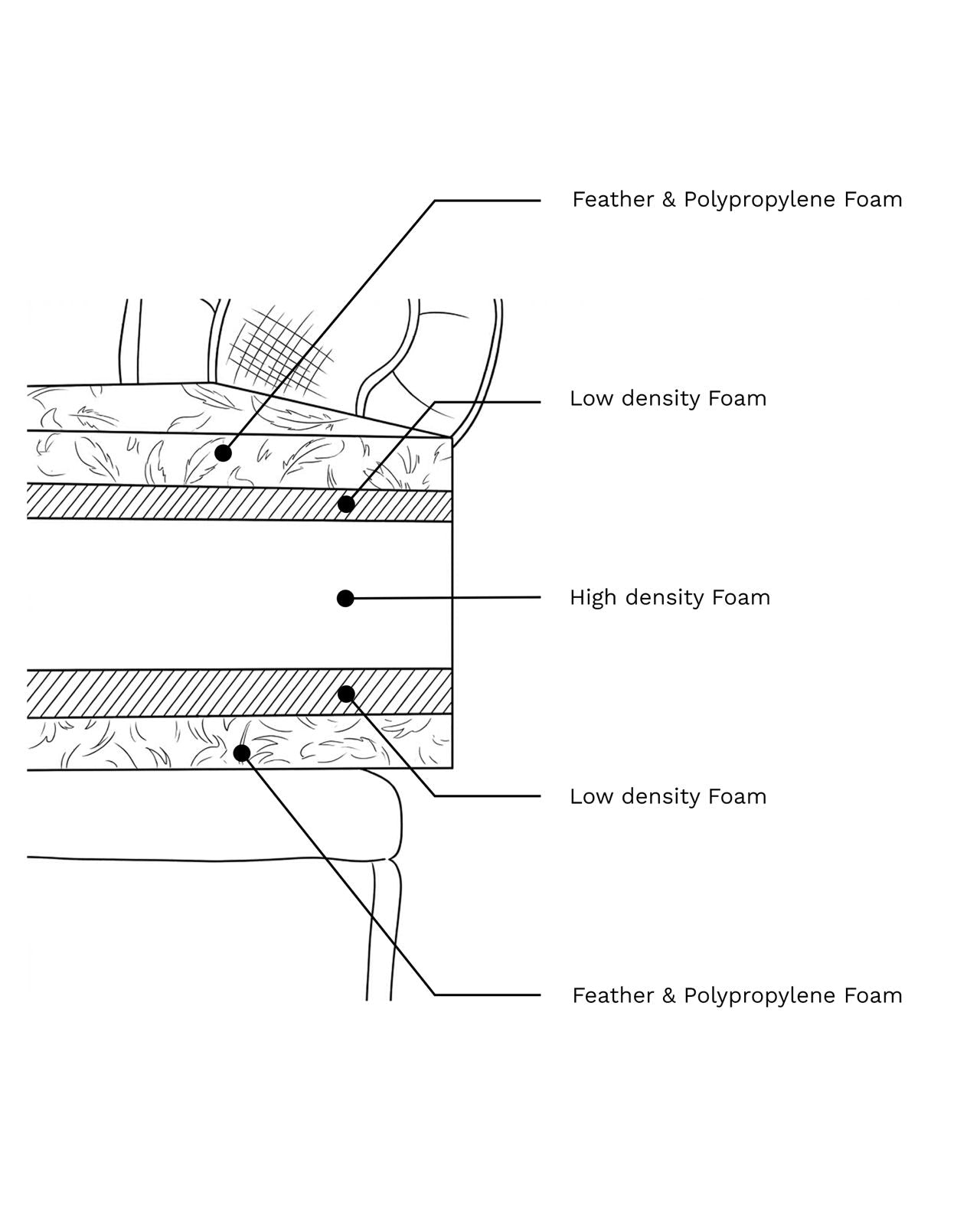 Feather & Polypropylene Foam

Low density Foam

High density Foam

Low density Foam

Feather & Polypropylene Foam